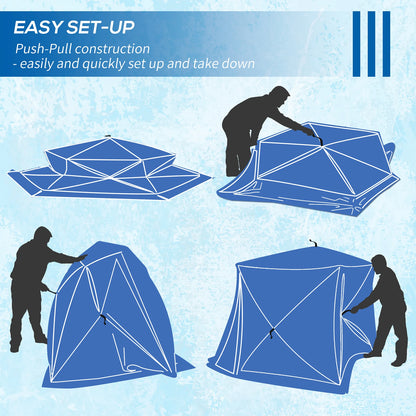 EASY SET-UP

Push-Pull construction
- easily and quickly set up and take down