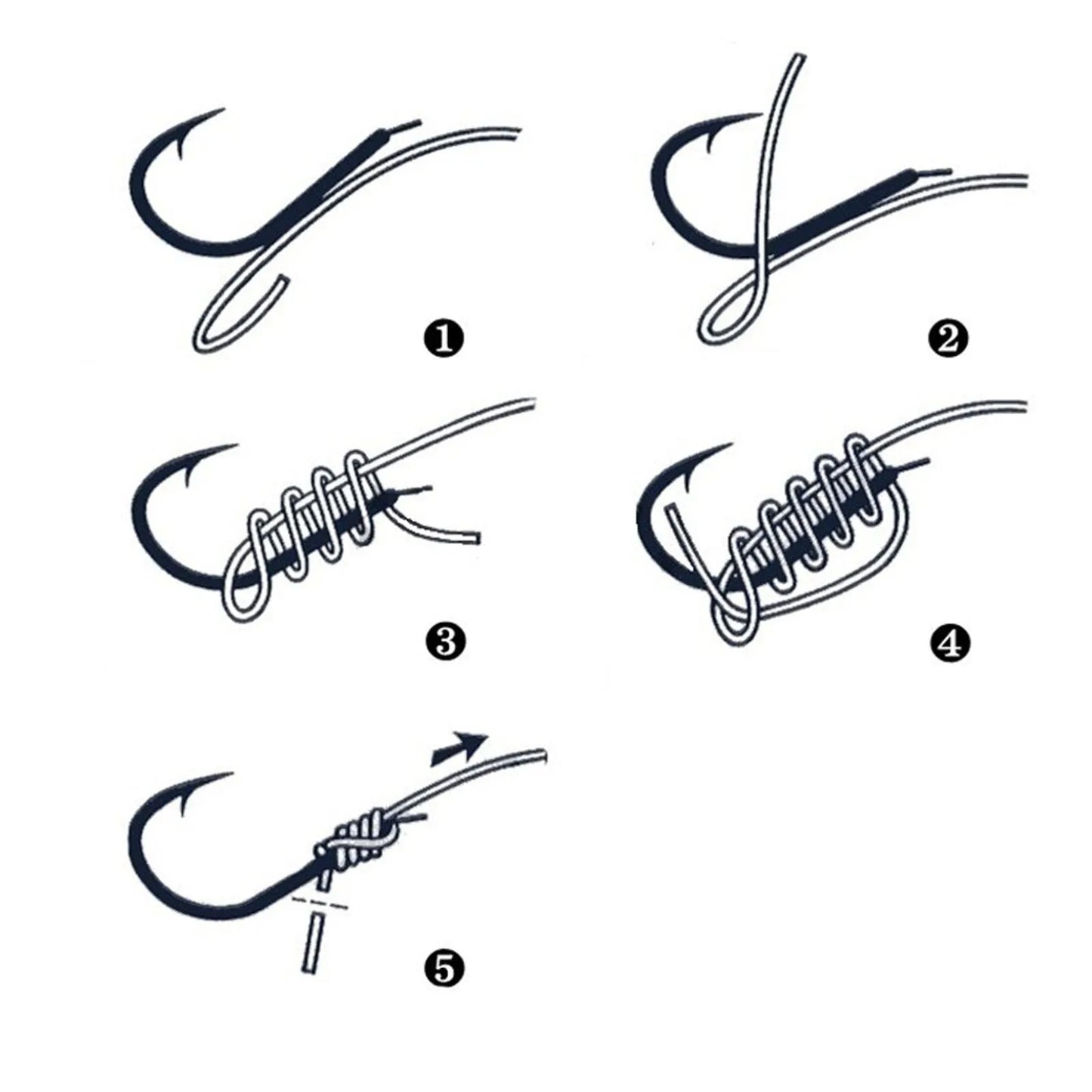 ❶

❷

❸

❹

❺