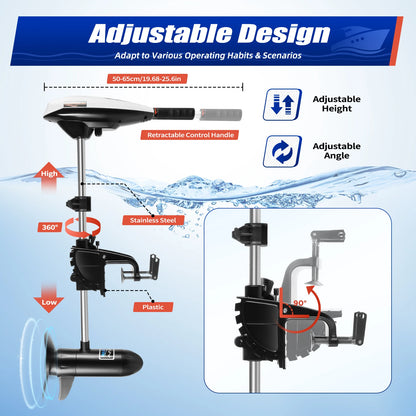 Adjustable Design
Adapt to Various Operating Habits & Scenarios

50-65cm/19.68-25.6in

Retractable Control Handle

Adjustable Height

Adjustable Angle

High

Stainless Steel

360°

Low

Plastic

90°