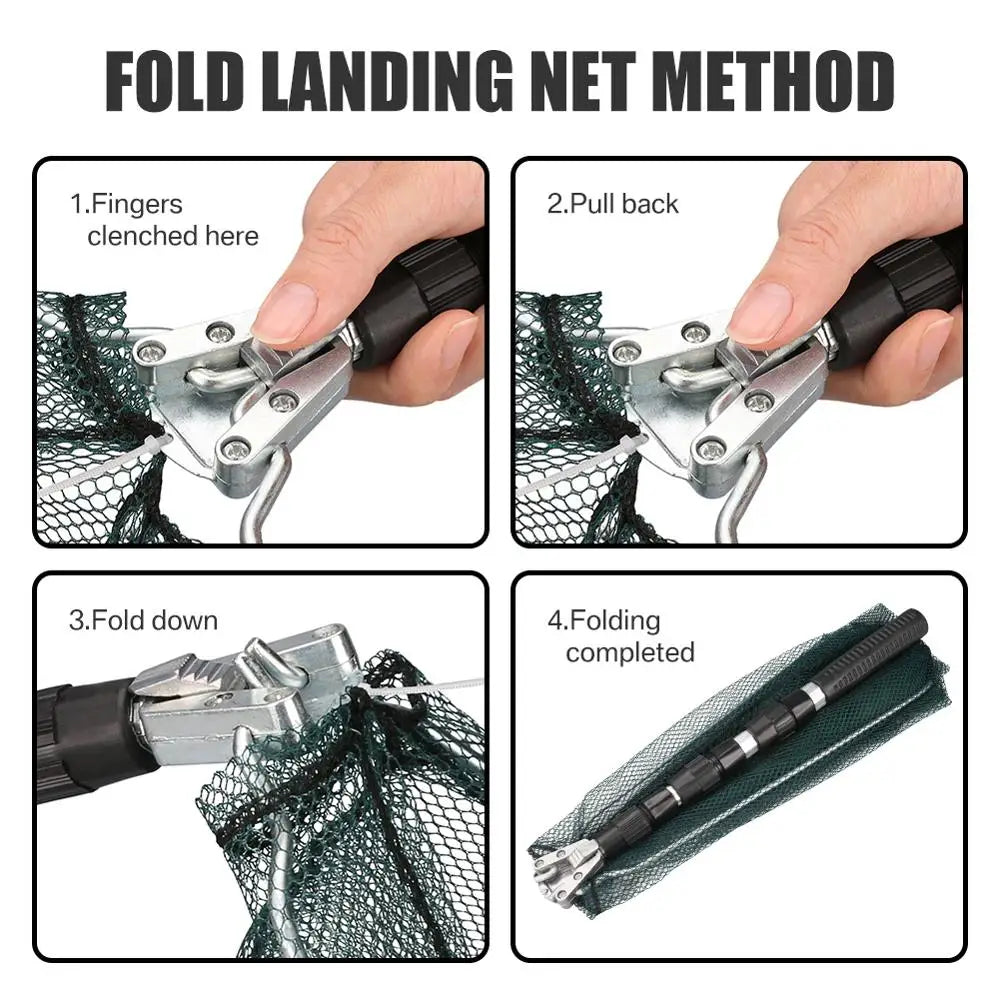 FOLD LANDING NET METHOD

1.Fingers clenched here

2.Pull back

3.Fold down

4.Folding completed