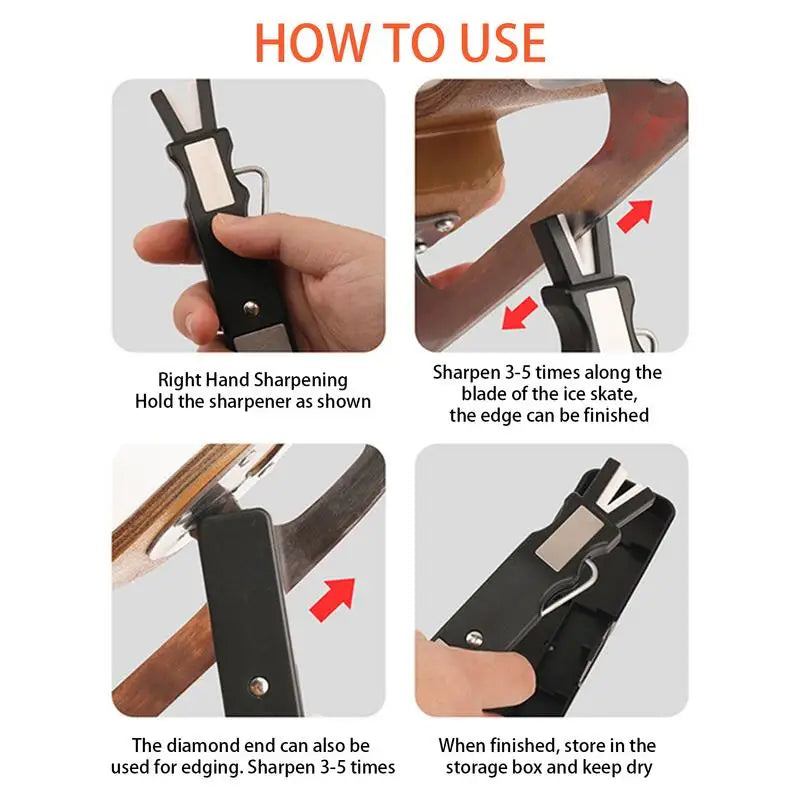 HOW TO USE

Right Hand Sharpening
Hold the sharpener as shown

Sharpen 3-5 times along the blade of the ice skate, the edge can be finished

The diamond end can also be used for edging. Sharpen 3-5 times

When finished, store in the storage box and keep dry