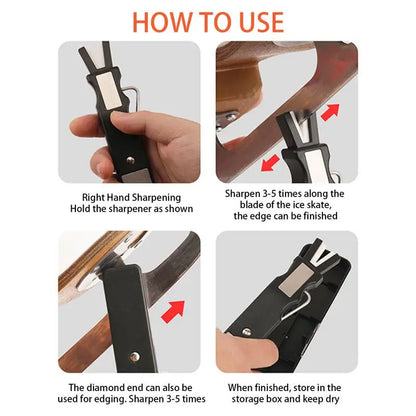 HOW TO USE

Right Hand Sharpening
Hold the sharpener as shown

Sharpen 3-5 times along the blade of the ice skate, the edge can be finished

The diamond end can also be used for edging. Sharpen 3-5 times

When finished, store in the storage box and keep dry