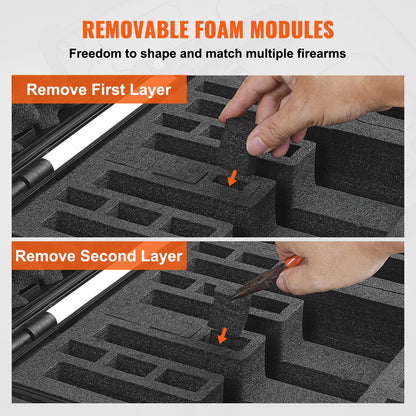 REMOVABLE FOAM MODULES

Freedom to shape and match multiple firearms

Remove First Layer

Remove Second Layer