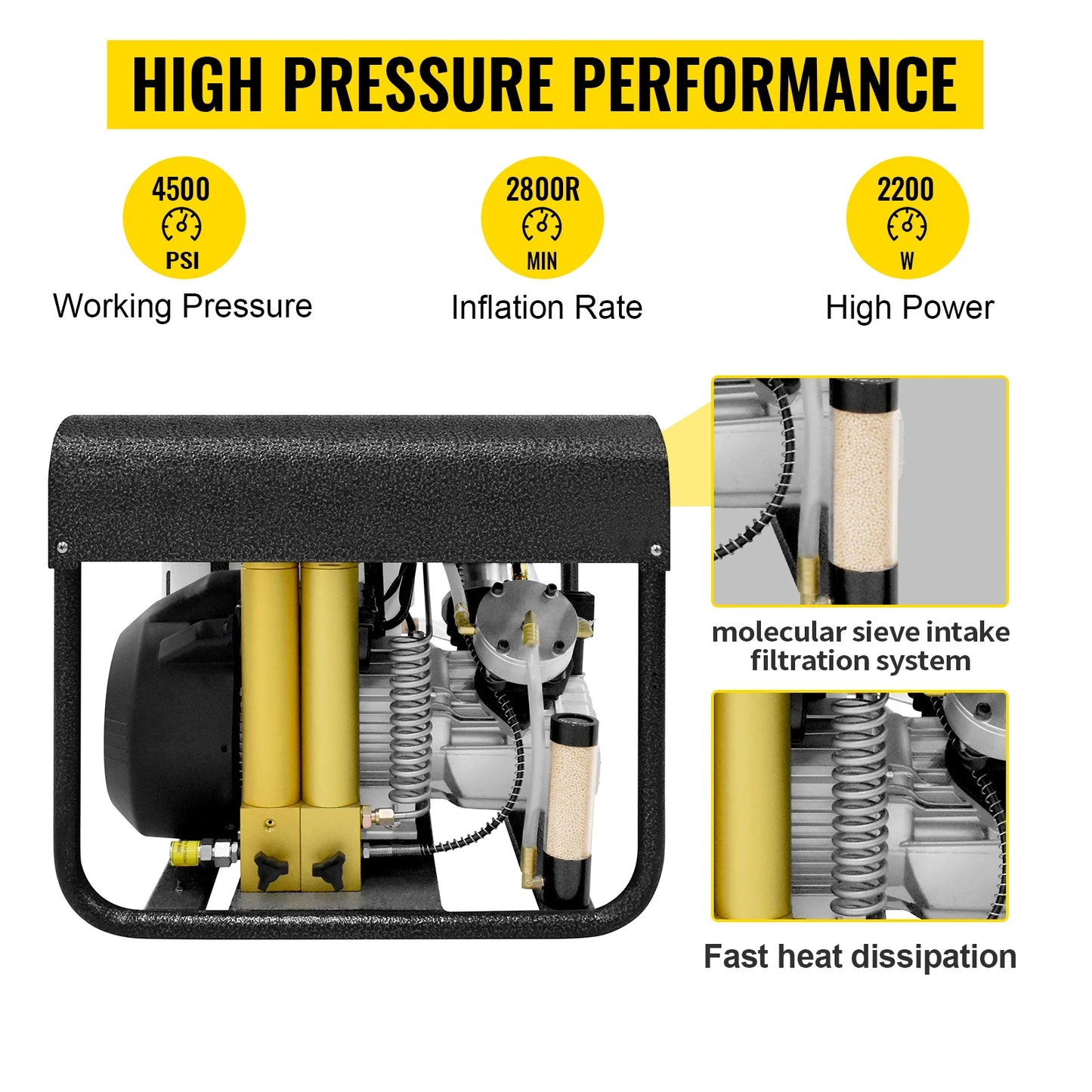 HIGH PRESSURE PERFORMANCE

4500
PSI
Working Pressure

2800R
MIN
Inflation Rate

2200
W
High Power

molecular sieve intake filtration system

Fast heat dissipation