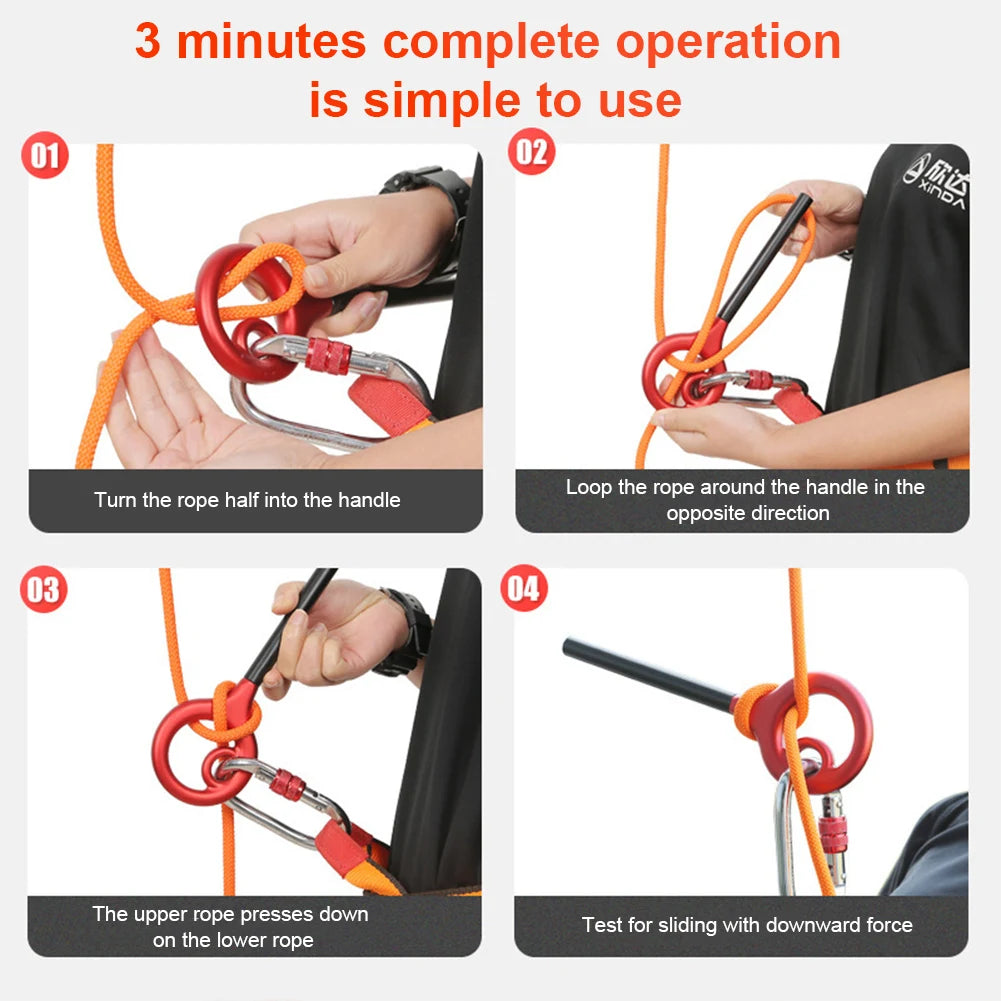 3 minutes complete operation is simple to use

01

Turn the rope half into the handle

02

欣达 XINDA

Loop the rope around the handle in the opposite direction

03

The upper rope presses down on the lower rope

04

Test for sliding with downward force