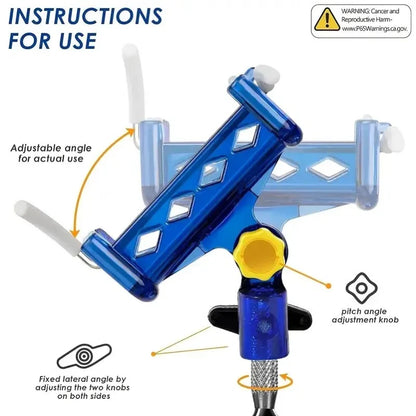 INSTRUCTIONS FOR USE

WARNING: Cancer and Reproductive Harm- www.P65Warnings.ca.gov.

Adjustable angle for actual use

pitch angle adjustment knob

Fixed lateral angle by adjusting the two knobs on both sides